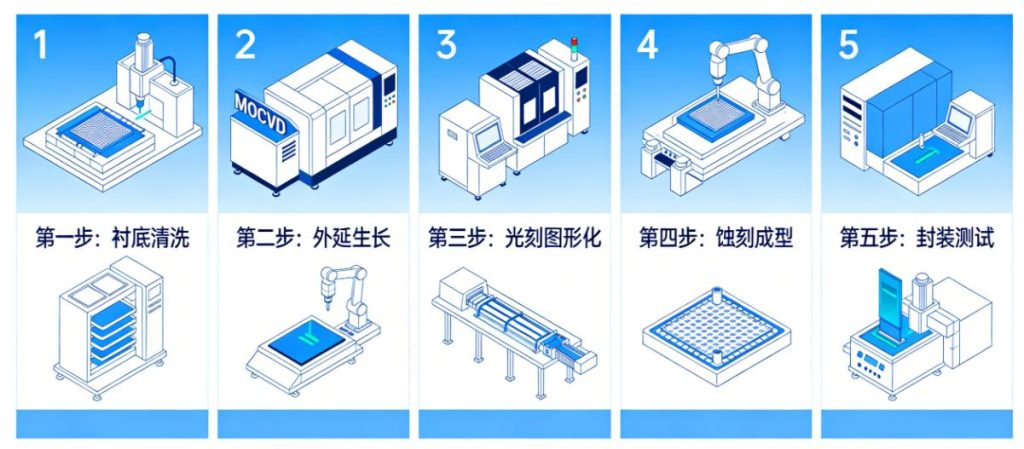 1

第一步：衬底清洗

2

MOCVD

第二步：外延生长

3

第三步：光刻图形化

4

第四步：蚀刻成型

5

第五步：封装测试